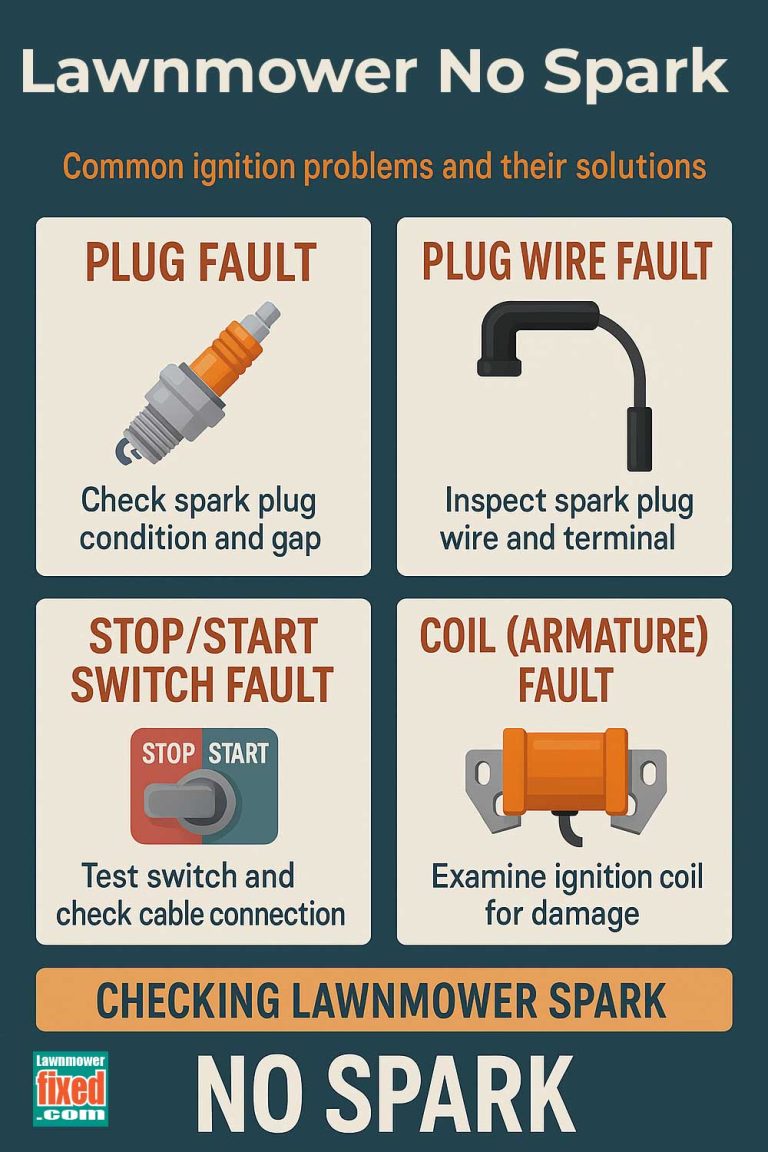 Lawnmower No Spark

Common ignition problems and their solutions

PLUG FAULT

Check spark plug condition and gap

PLUG WIRE FAULT

Inspect spark plug wire and terminal

STOP/START SWITCH FAULT

STOP START

Test switch and check cable connection

COIL (ARMATURE) FAULT

Examine ignition coil for damage

CHECKING LAWNMOWER SPARK

Lawnmower fixed .com

NO SPARK