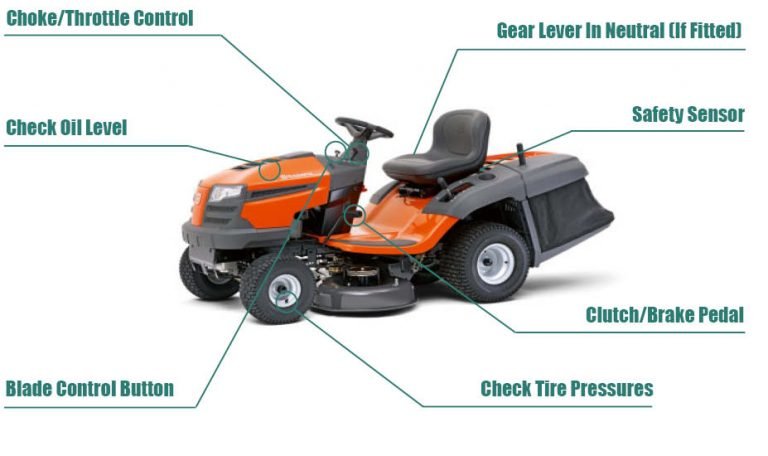 Choke/Throttle Control

Gear Lever In Neutral (If Fitted)

Check Oil Level

Safety Sensor

Clutch/Brake Pedal

Blade Control Button

Check Tire Pressures